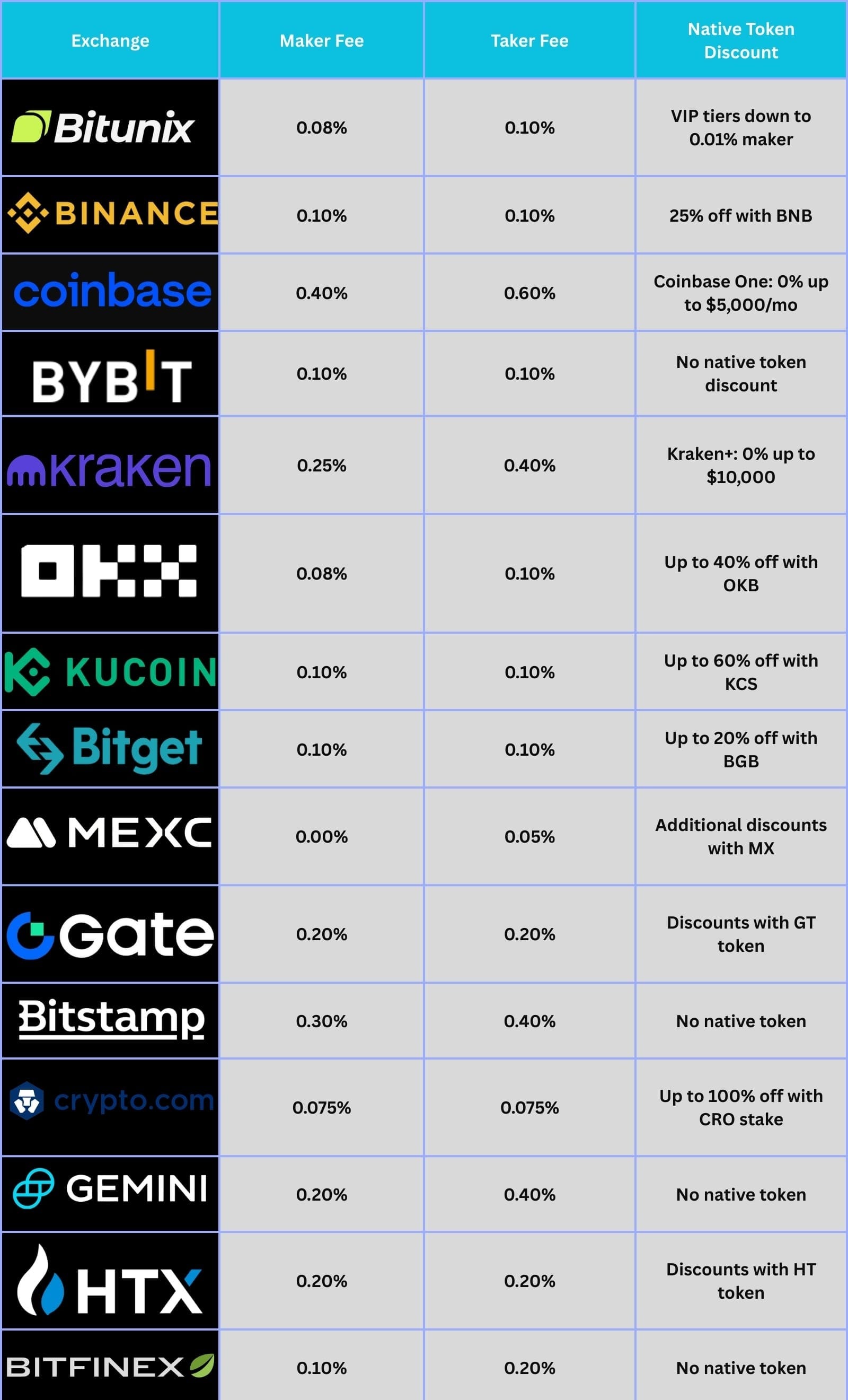 | Exchange | Maker Fee | Taker Fee | Native Token Discount |
|---|---|---|---|
| Bitunix | 0.08% | 0.10% | VIP tiers down to 0.01% maker |
| BINANCE | 0.10% | 0.10% | 25% off with BNB |
| coinbase | 0.40% | 0.60% | Coinbase One: 0% up to $5,000/mo |
| BYBIT | 0.10% | 0.10% | No native token discount |
| kraken | 0.25% | 0.40% | Kraken+: 0% up to $10,000 |
| OKX | 0.08% | 0.10% | Up to 40% off with OKB |
| KUCOIN | 0.10% | 0.10% | Up to 60% off with KCS |
| Bitget | 0.10% | 0.10% | Up to 20% off with BGB |
| MEXC | 0.00% | 0.05% | Additional discounts with MX |
| Gate | 0.20% | 0.20% | Discounts with GT token |
| Bitstamp | 0.30% | 0.40% | No native token |
| crypto.com | 0.075% | 0.075% | Up to 100% off with CRO stake |
| GEMINI | 0.20% | 0.40% | No native token |
| HTX | 0.20% | 0.20% | Discounts with HT token |
| BITFINEX | 0.10% | 0.20% | No native token |