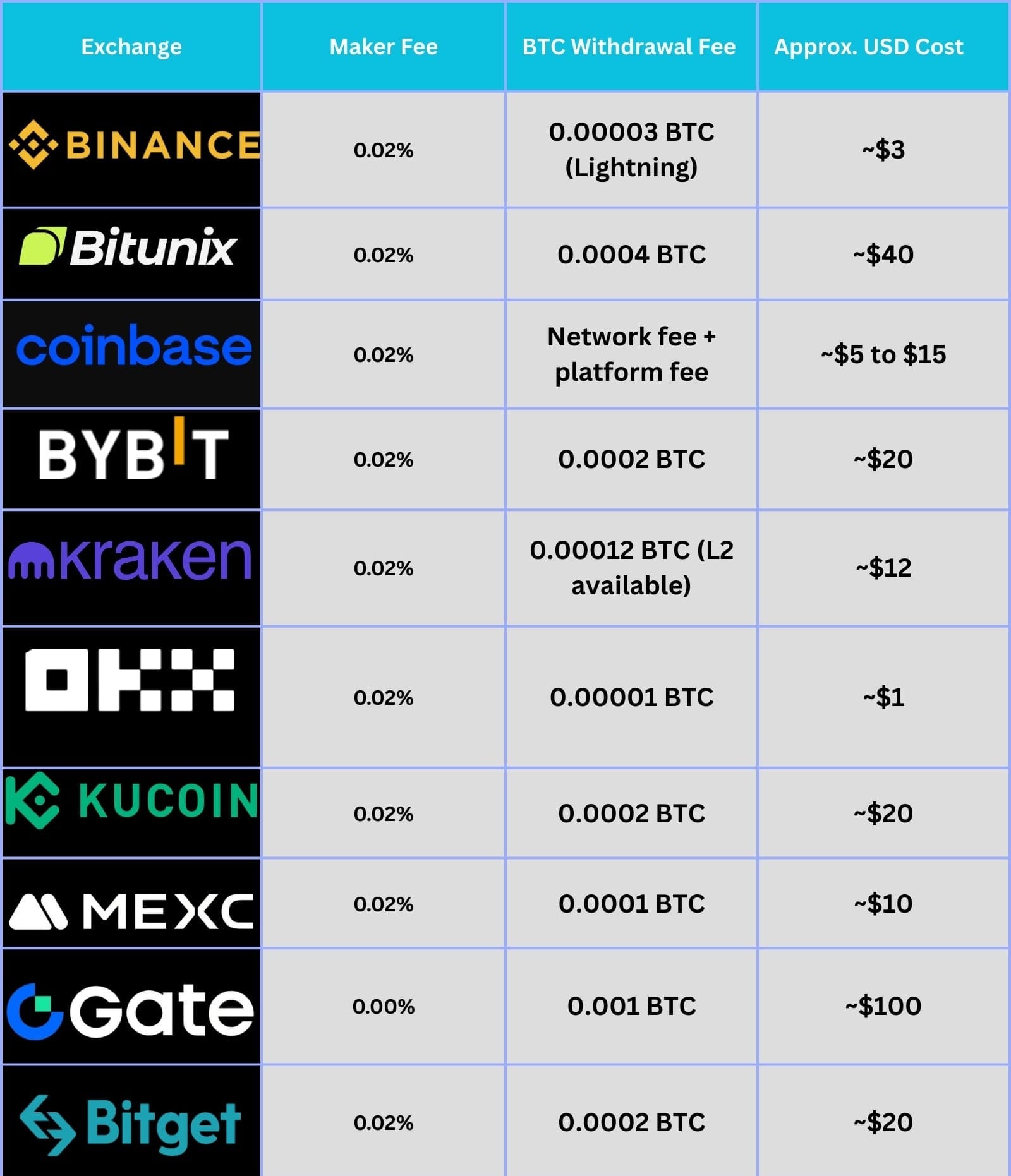 | Exchange | Maker Fee | BTC Withdrawal Fee | Approx. USD Cost |
|---|---|---|---|
| BINANCE | 0.02% | 0.00003 BTC (Lightning) | ~$3 |
| Bitunix | 0.02% | 0.0004 BTC | ~$40 |
| coinbase | 0.02% | Network fee + platform fee | ~$5 to $15 |
| BYBIT | 0.02% | 0.0002 BTC | ~$20 |
| kraken | 0.02% | 0.00012 BTC (L2 available) | ~$12 |
| OKX | 0.02% | 0.00001 BTC | ~$1 |
| KUCOIN | 0.02% | 0.0002 BTC | ~$20 |
| MEXC | 0.02% | 0.0001 BTC | ~$10 |
| Gate | 0.00% | 0.001 BTC | ~$100 |
| Bitget | 0.02% | 0.0002 BTC | ~$20 |