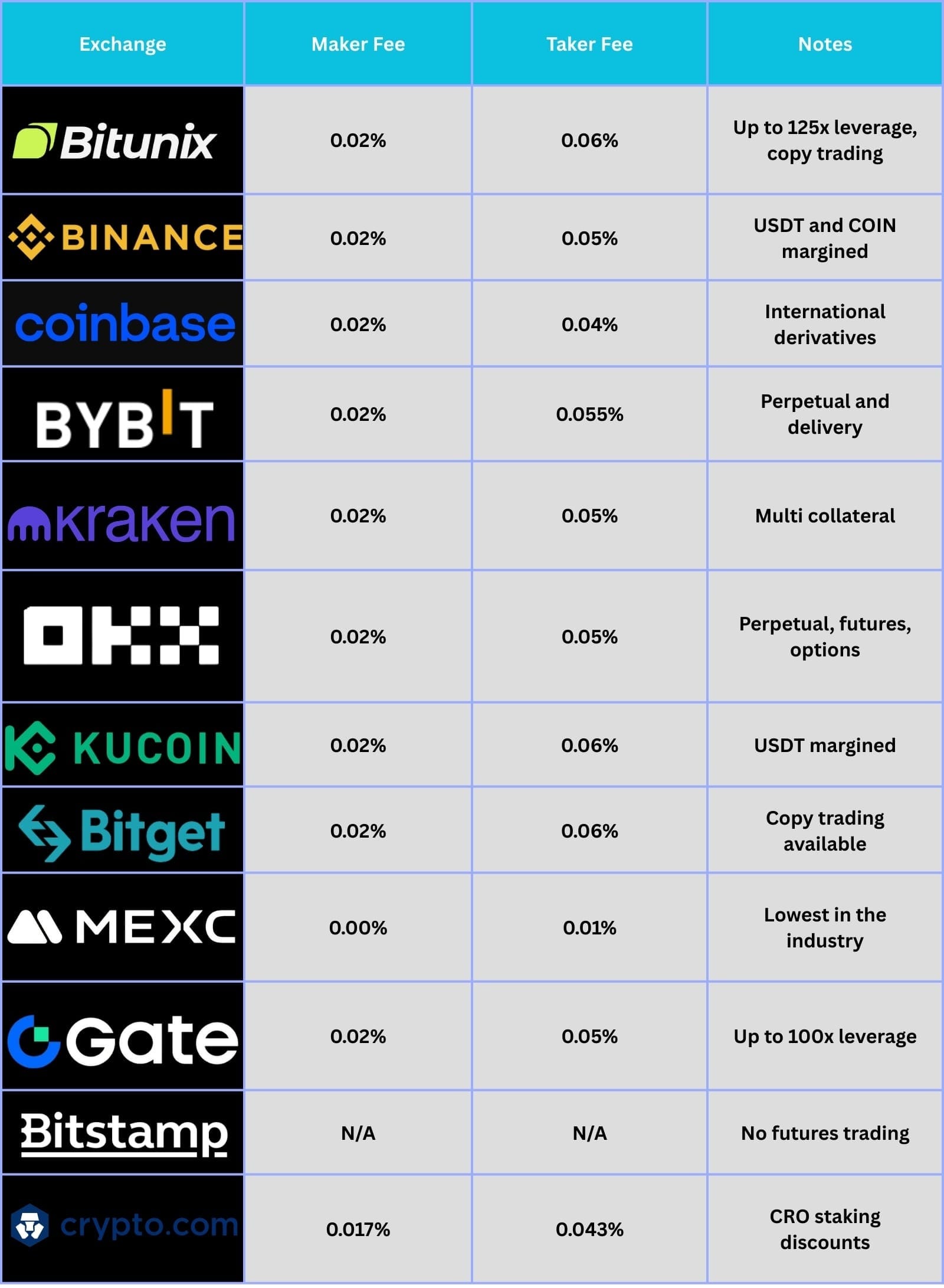 | Exchange | Maker Fee | Taker Fee | Notes |
|---|---|---|---|
| Bitunix | 0.02% | 0.06% | Up to 125x leverage, copy trading |
| BINANCE | 0.02% | 0.05% | USDT and COIN margined |
| coinbase | 0.02% | 0.04% | International derivatives |
| BYBIT | 0.02% | 0.055% | Perpetual and delivery |
| kraken | 0.02% | 0.05% | Multi collateral |
| OKX | 0.02% | 0.05% | Perpetual, futures, options |
| KUCOIN | 0.02% | 0.06% | USDT margined |
| Bitget | 0.02% | 0.06% | Copy trading available |
| MEXC | 0.00% | 0.01% | Lowest in the industry |
| Gate | 0.02% | 0.05% | Up to 100x leverage |
| Bitstamp | N/A | N/A | No futures trading |
| crypto.com | 0.017% | 0.043% | CRO staking discounts |